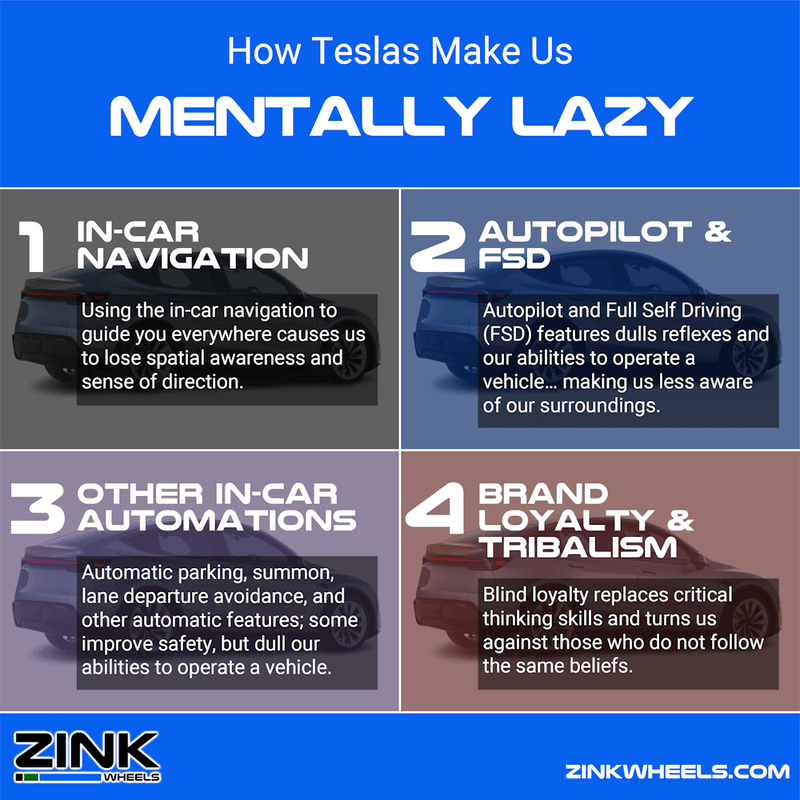 How Teslas Make Us
MENTALLY LAZY

1 IN-CAR NAVIGATION

Using the in-car navigation to guide you everywhere causes us to lose spatial awareness and sense of direction.

2 AUTOPILOT & FSD

Autopilot and Full Self Driving (FSD) features dulls reflexes and our abilities to operate a vehicle… making us less aware of our surroundings.

3 OTHER IN-CAR AUTOMATIONS

Automatic parking, summon, lane departure avoidance, and other automatic features; some improve safety, but dull our abilities to operate a vehicle.

4 BRAND LOYALTY & TRIBALISM

Blind loyalty replaces critical thinking skills and turns us against those who do not follow the same beliefs.

ZINK WHEELS

ZINKWHEELS.COM