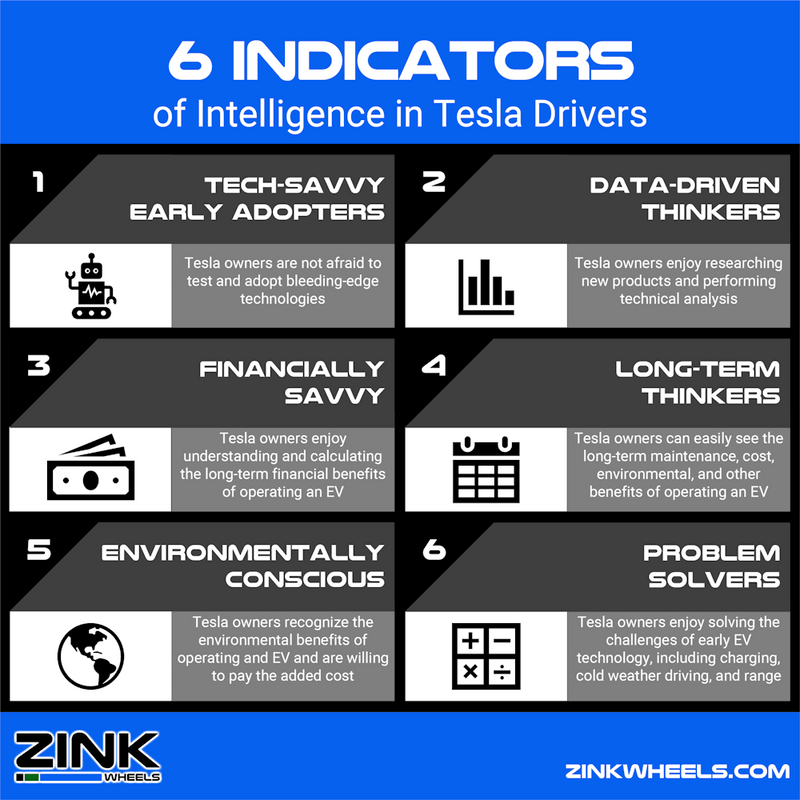 6 INDICATORS
of Intelligence in Tesla Drivers

1
TECH-SAVVY EARLY ADOPTERS
Tesla owners are not afraid to test and adopt bleeding-edge technologies

2
DATA-DRIVEN THINKERS
Tesla owners enjoy researching new products and performing technical analysis

3
FINANCIALLY SAVVY
Tesla owners enjoy understanding and calculating the long-term financial benefits of operating an EV

4
LONG-TERM THINKERS
Tesla owners can easily see the long-term maintenance, cost, environmental, and other benefits of operating an EV

5
ENVIRONMENTALLY CONSCIOUS
Tesla owners recognize the environmental benefits of operating and EV and are willing to pay the added cost

6
PROBLEM SOLVERS
Tesla owners enjoy solving the challenges of early EV technology, including charging, cold weather driving, and range

ZINK WHEELS
ZINKWHEELS.COM